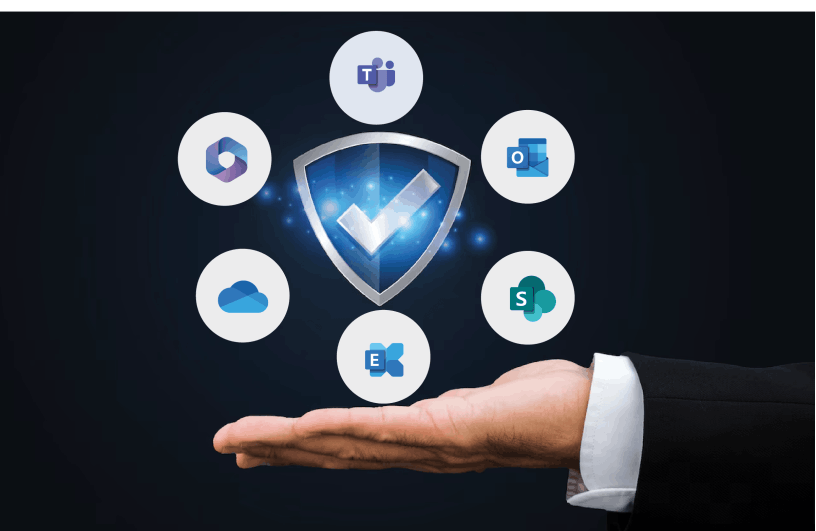 T
O
S
E